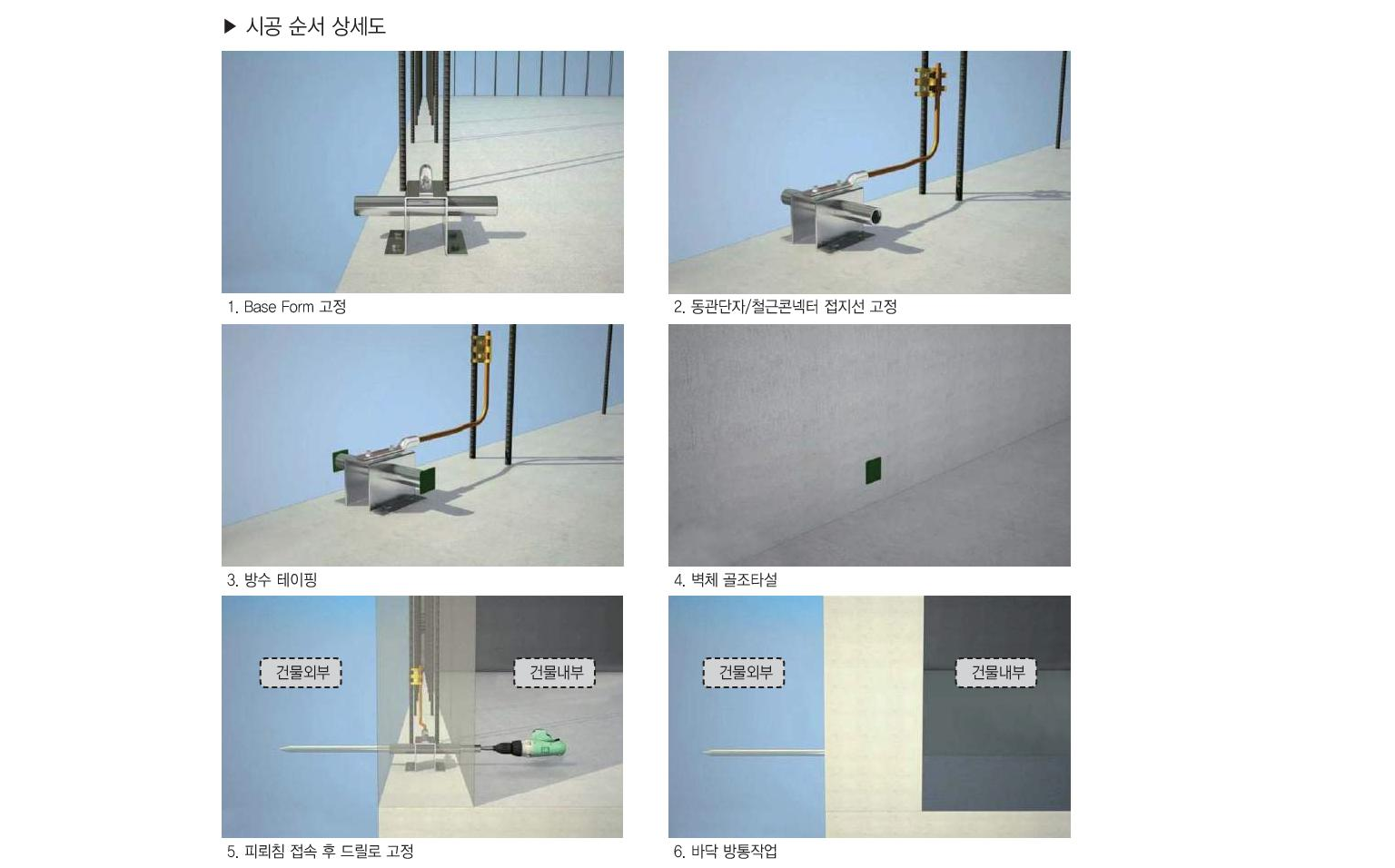 ▶ 시공 순서 상세도

1. Base Form 고정

2. 동관단자/철근콘넥터 접지선 고정

3. 방수 테이핑

4. 벽체 골조타설

건물외부

건물내부

5. 피뢰침 접속 후 드릴로 고정

건물외부

건물내부

6. 바닥 방통작업